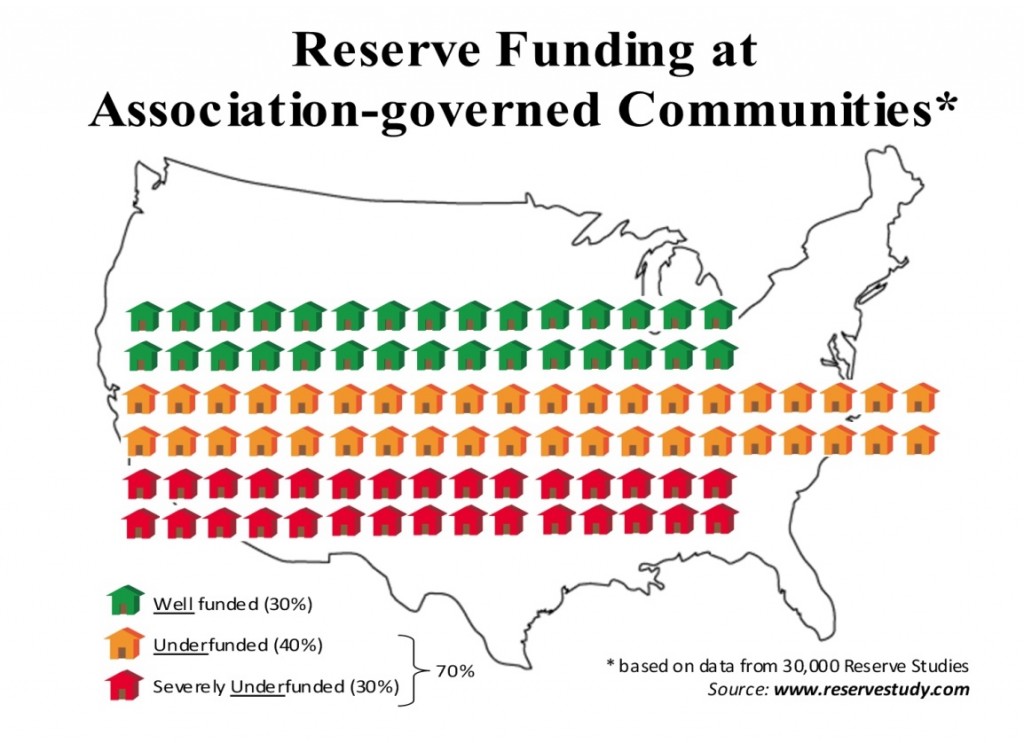 Reserve Funding at Association-governed Communities*

Well funded (30%)

Underfunded (40%)

Severely Underfunded (30%)

70%

* based on data from 30,000 Reserve Studies
Source: www.reservestudy.com